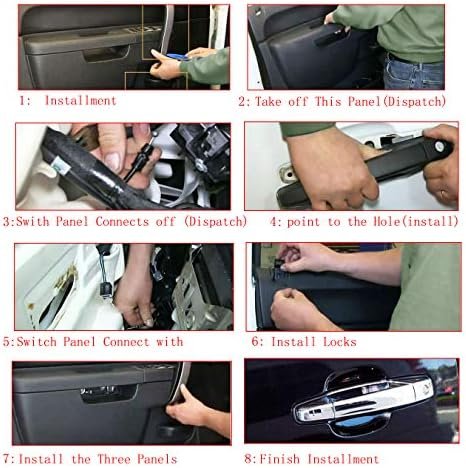 1: Installment

2: Take off This Panel(Dispatch)

3:Swith Panel Connects off (Dispatch)

4: point to the Hole(install)

5:Switch Panel Connect with

6: Install Locks

7:Install the Three Panels

8:Finish Installment